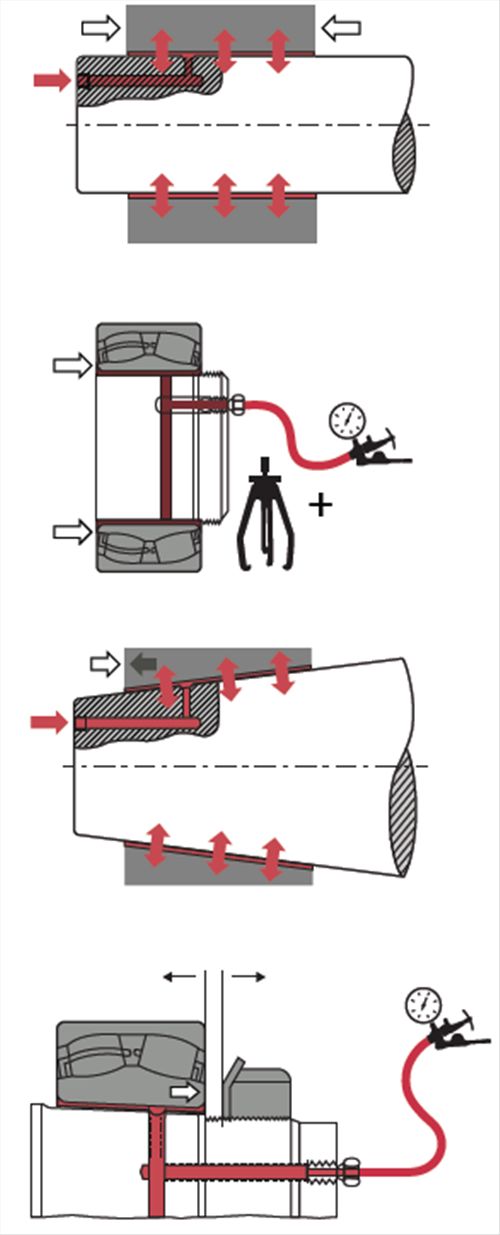 +